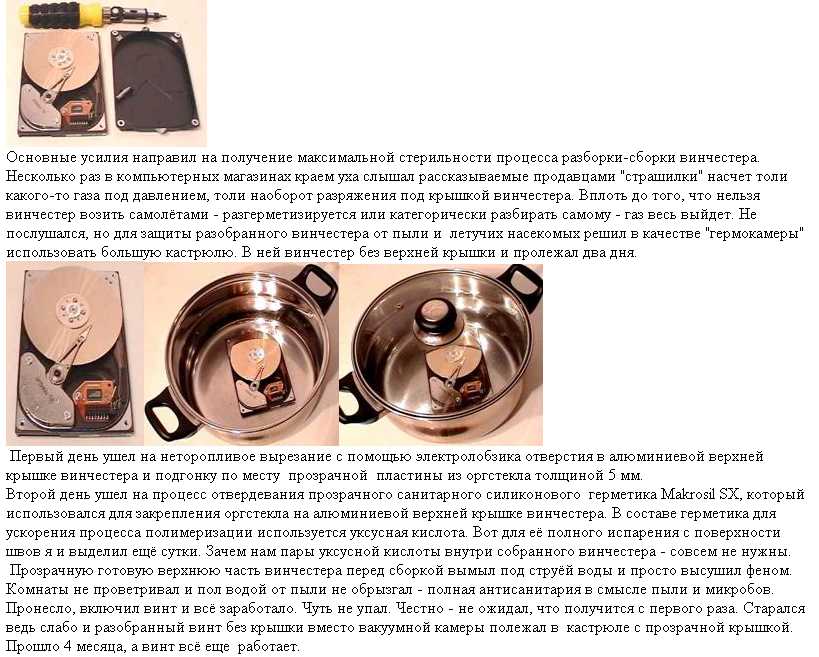 Основные усилия направил на получение максимальной стерильности процесса разборки-сборки винчестера. Несколько раз в компьютерных магазинах краем уха слышал рассказываемые продавцами "страшилки" насчет толи какого-то газа под давлением, толи наоборот разряжения под крышкой винчестера. Вплоть до того, что нельзя винчестер возить самолётами - разгерметизируется или категорически разбирать самому - газ весь выйдет. Не послушался, но для защиты разобранного винчестера от пыли и летучих насекомых решил в качестве "гермокамеры" использовать большую кастрюлю. В ней винчестер без верхней крышки и пролежал два дня.

Первый день ушел на неторопливое вырезание с помощью электролобзика отверстия в алюминиевой верхней крышке винчестера и подгонку по месту прозрачной пластины из оргстекла толщиной 5 мм.
Второй день ушел на процесс отвердевания прозрачного санитарного силиконового герметика Makrosil SX, который использовался для закрепления оргстекла на алюминиевой верхней крышке винчестера. В составе герметика для ускорения процесса полимеризации используется уксусная кислота. Вот для её полного испарения с поверхности швов я и выделил ещё сутки. Зачем нам пары уксусной кислоты внутри собранного винчестера - совсем не нужны.
Прозрачную готовую верхнюю часть винчестера перед сборкой вымыл под струёй воды и просто высушил феном. Комнаты не проветривал и пол водой от пыли не обрызгал - полная антисанитария в смысле пыли и микробов. Пронесло, включил винт и всё заработало. Чуть не упал. Честно - не ожидал, что получится с первого раза. Старался ведь слабо и разобранный винт без крышки вместо вакуумной камеры полежал в кастрюле с прозрачной крышкой. Прошло 4 месяца, а винт всё еще работает.